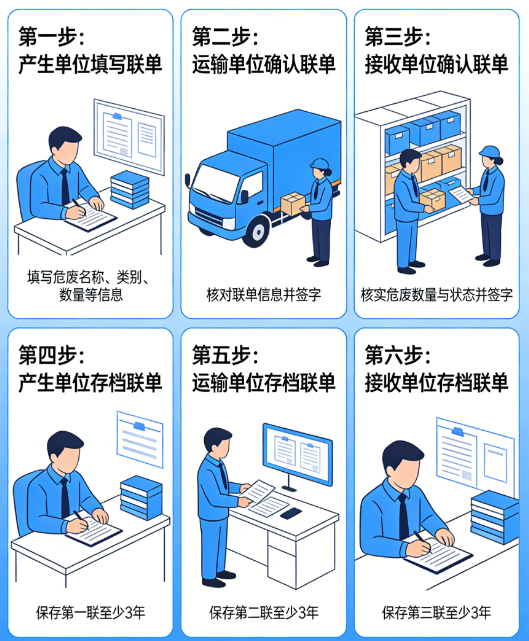 第一步：
产生单位填写联单

填写危废名称、类别、数量等信息

第二步：
运输单位确认联单

核对联单信息并签字

第三步：
接收单位确认联单

核实危废数量与状态并签字

第四步：
产生单位存档联单

保存第一联至少3年

第五步：
运输单位存档联单

保存第二联至少3年

第六步：
接收单位存档联单

保存第三联至少3年