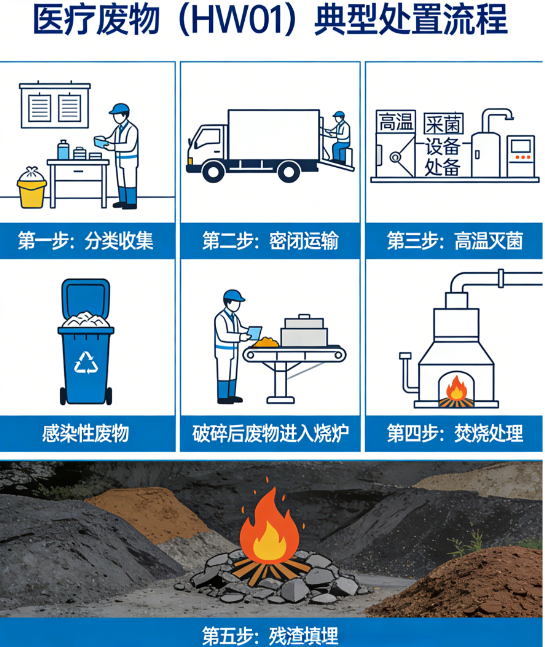 医疗废物（HW01）典型处置流程

高温

采菌

设备

处备

第一步：分类收集

第二步：密闭运输

第三步：高温灭菌

感染性废物

破碎后废物进入烧炉

第四步：焚烧处理

第五步：残渣填埋